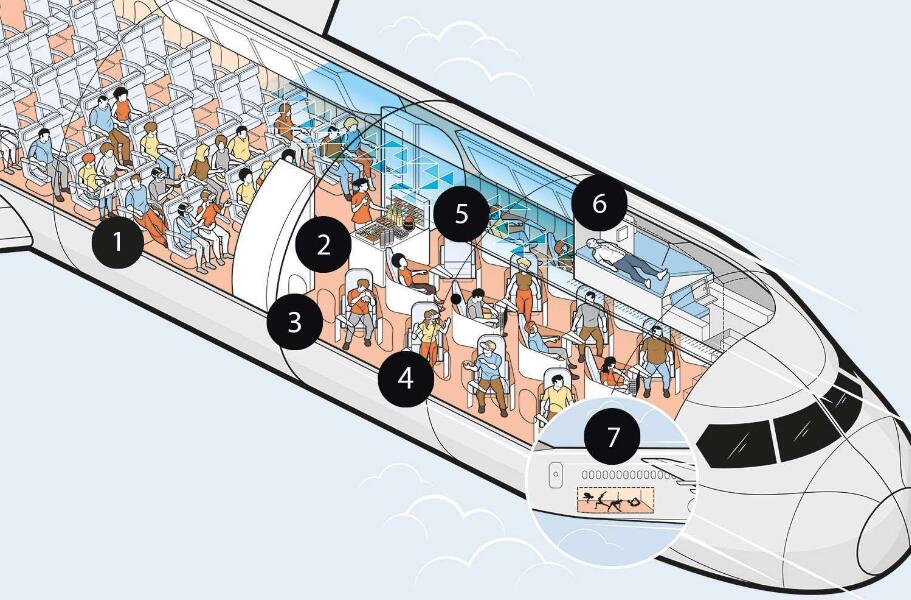 1
2
3
4
5
6
7